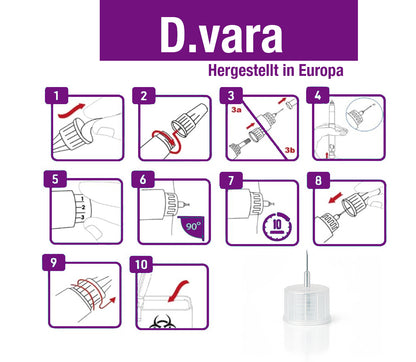 D.vara

Hergestellt in Europa

1

2

3

3a

3b

4

5

1
2
3

6

90°

7

10

8

9

10